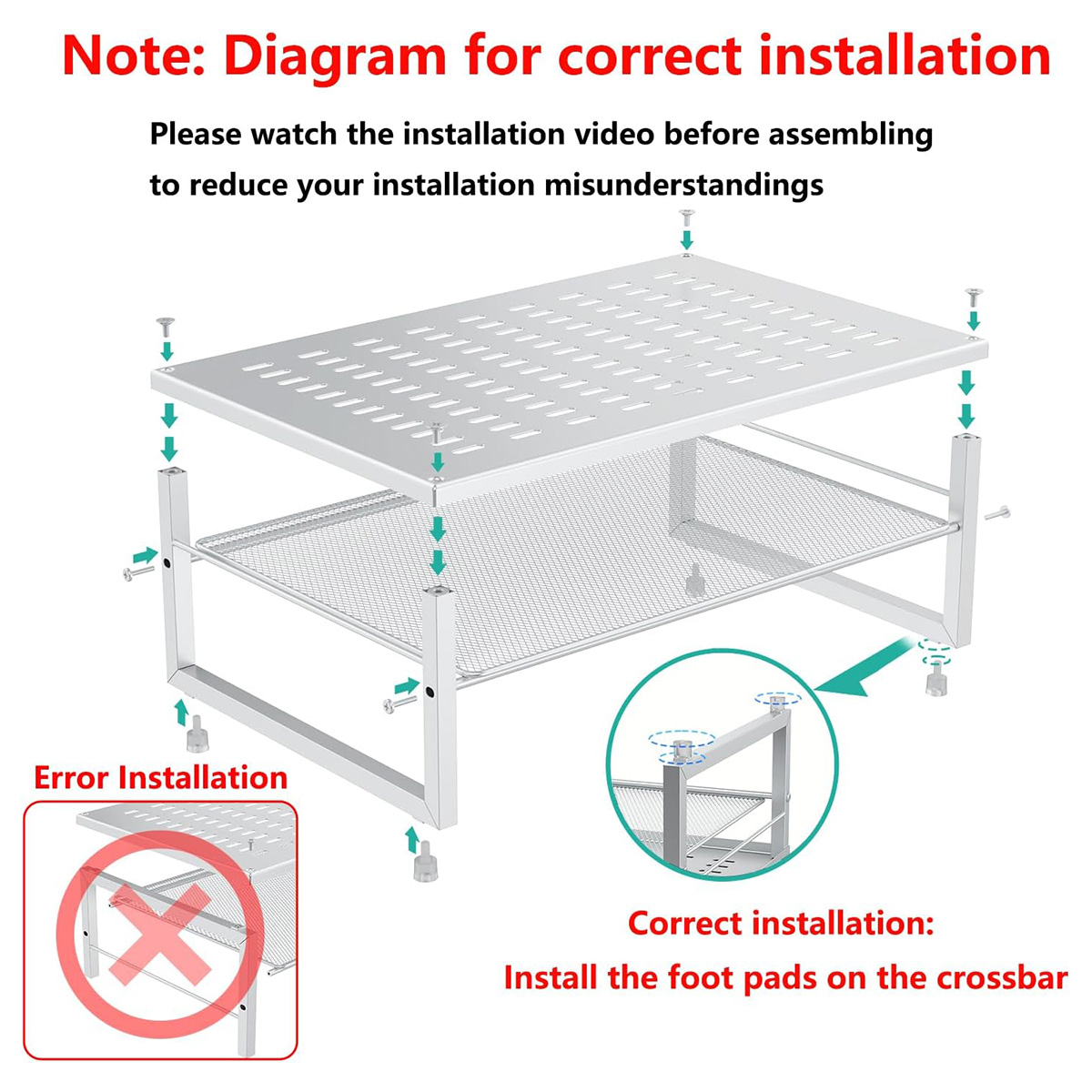 Note: Diagram for correct installation

Please watch the installation video before assembling to reduce your installation misunderstandings

Error Installation

Correct installation:
Install the foot pads on the crossbar